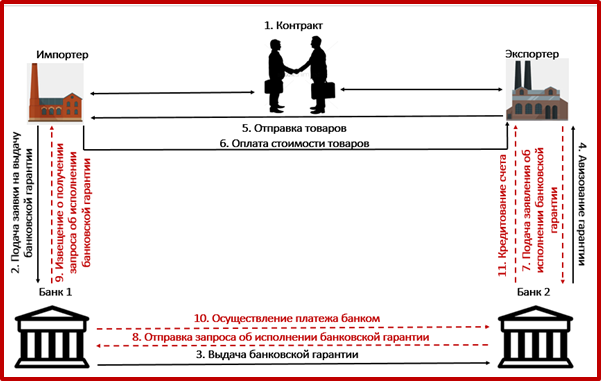 1. Контракт

Импортер

Экспортер

5. Отправка товаров

6. Оплата стоимости товаров

2. Подача заявки на выдачу банковской гарантии

9. Извещение о получении запроса об исполнении банковской гарантии

11. Кредитование счета

7. Подача заявления об исполнении банковской гарантии

4. Авизование гарантии

Банк 1

Банк 2

10. Осуществление платежа банком

8. Отправка запроса об исполнении банковской гарантии

3. Выдача банковской гарантии